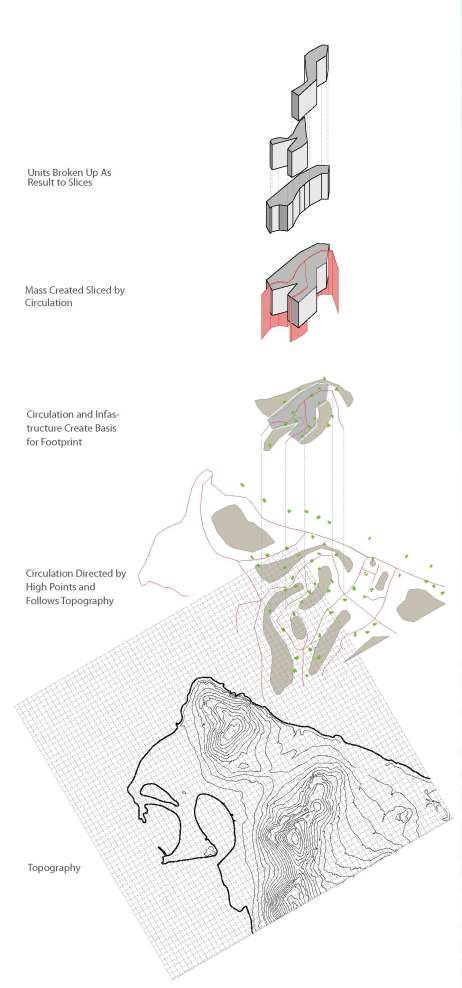 Units Broken Up As Result to Slices

Mass Created Sliced by Circulation

Circulation and Infastructure Create Basis for Footprint

Circulation Directed by High Points and Follows Topography

Topography