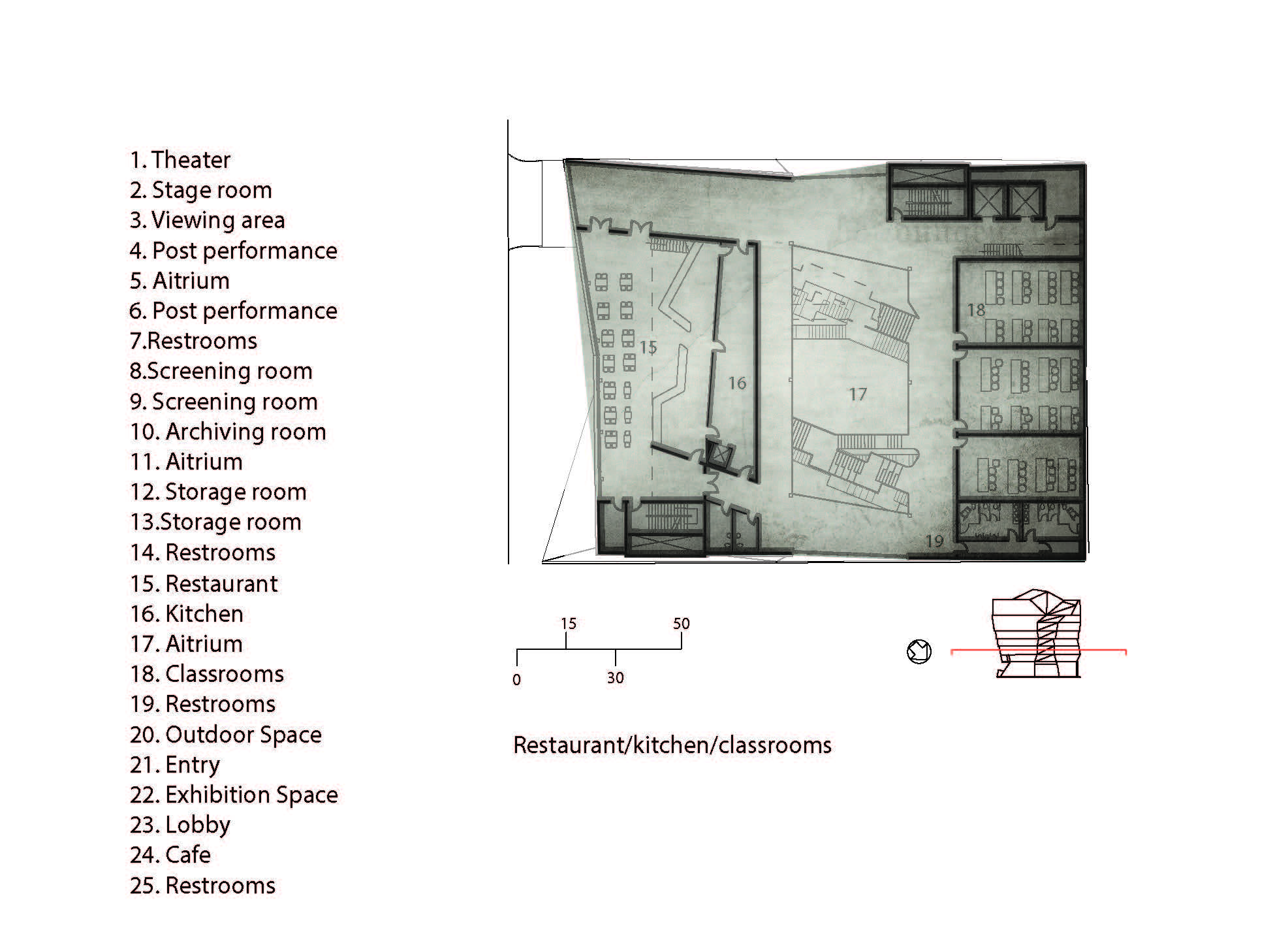 1. Theater
2. Stage room
3. Viewing area
4. Post performance
5. Aitrium
6. Post performance
7.Restrooms
8.Screening room
9. Screening room
10. Archiving room
11. Aitrium
12. Storage room
13.Storage room
14. Restrooms
15. Restaurant
16. Kitchen
17. Aitrium
18. Classrooms
19. Restrooms
20. Outdoor Space
21. Entry
22. Exhibition Space
23. Lobby
24. Cafe
25. Restrooms

15
16
17
18
19

15 50
0 30

Restaurant/kitchen/classrooms